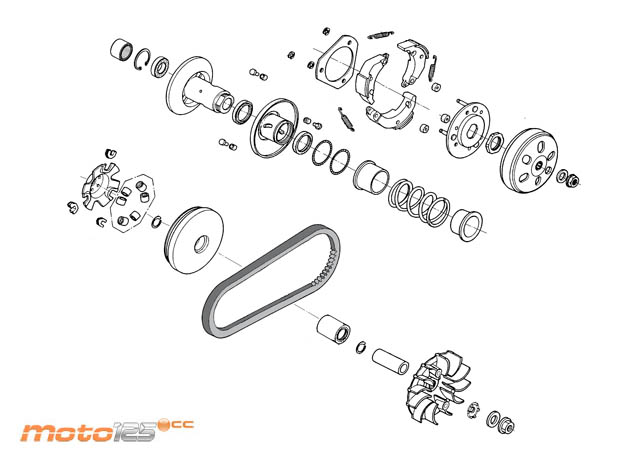 moto125cc