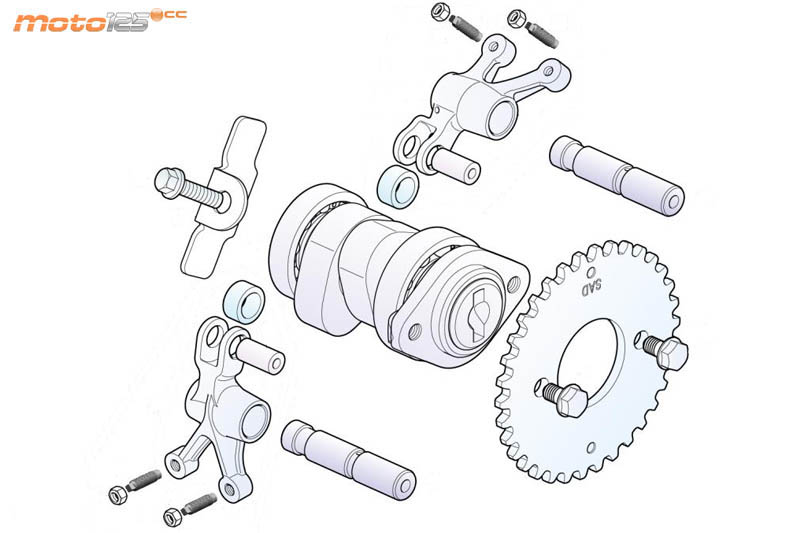 moto125cc

SAD