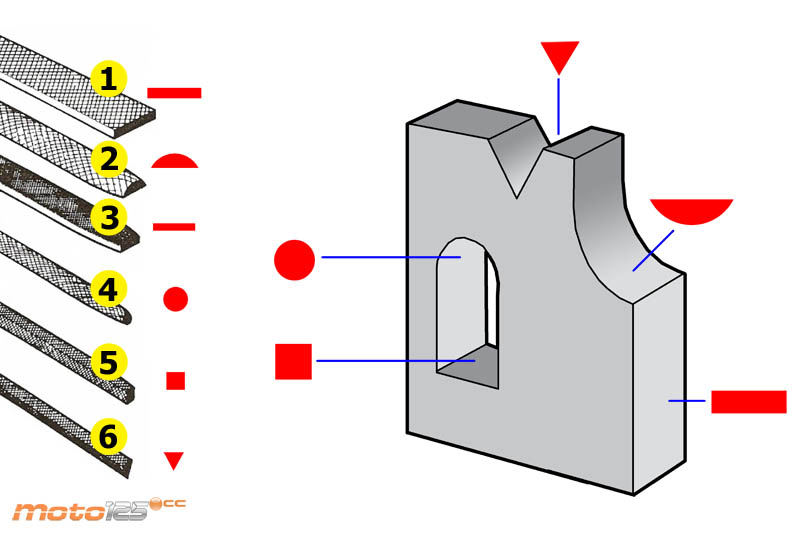 1
2
3
4
5
6
moto125cc