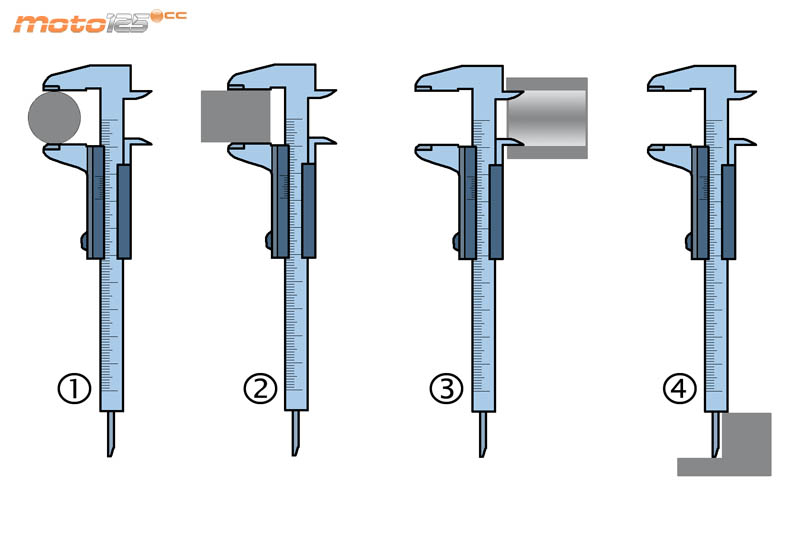 moto125cc

①

②

③

④