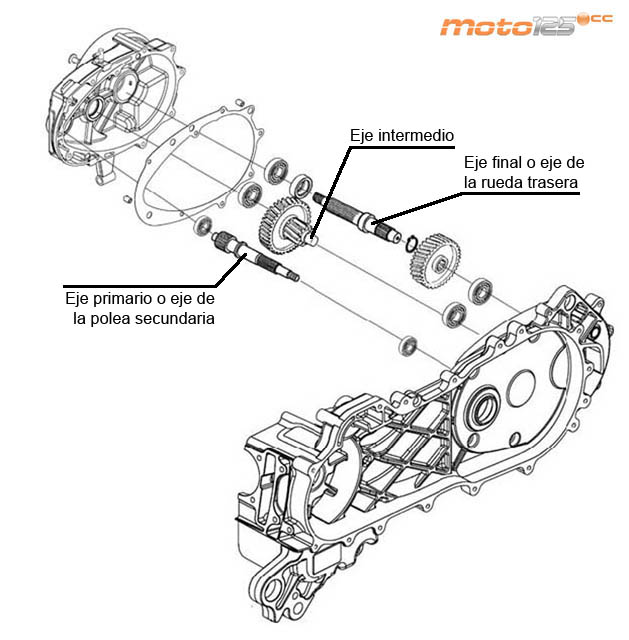 moto125cc

Eje intermedio

Eje final o eje de la rueda trasera

Eje primario o eje de la polea secundaria